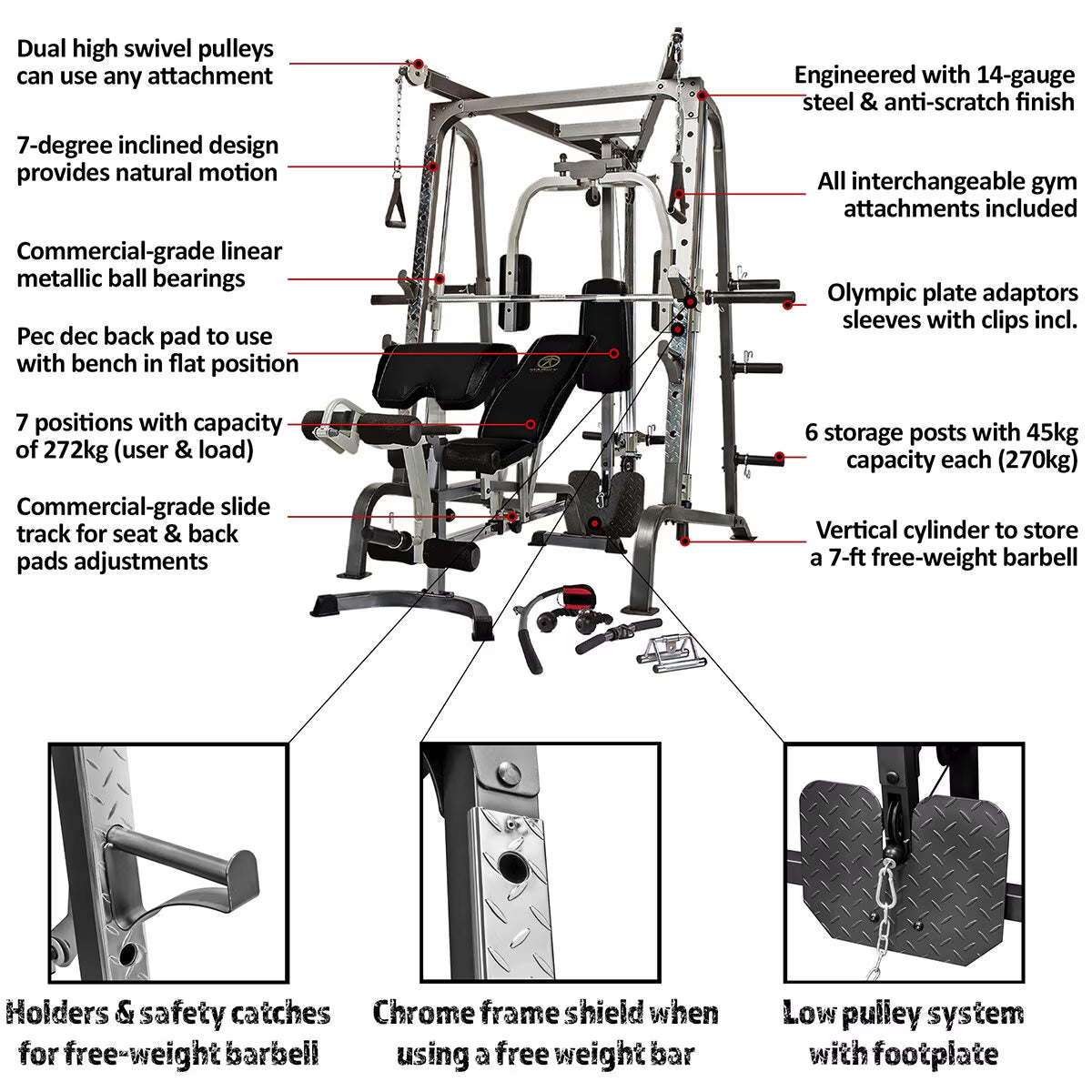 Dual high swivel pulleys can use any attachment

7-degree inclined design provides natural motion

Commercial-grade linear metallic ball bearings

Pec dec back pad to use with bench in flat position

7 positions with capacity of 272kg (user & load)

Commercial-grade slide track for seat & back pads adjustments

Engineered with 14-gauge steel & anti-scratch finish

All interchangeable gym attachments included

Olympic plate adaptors sleeves with clips incl.

6 storage posts with 45kg capacity each (270kg)

Vertical cylinder to store a 7-ft free-weight barbell

MARCY

Holders & safety catches for free-weight barbell

Chrome frame shield when using a free weight bar

Low pulley system with footplate